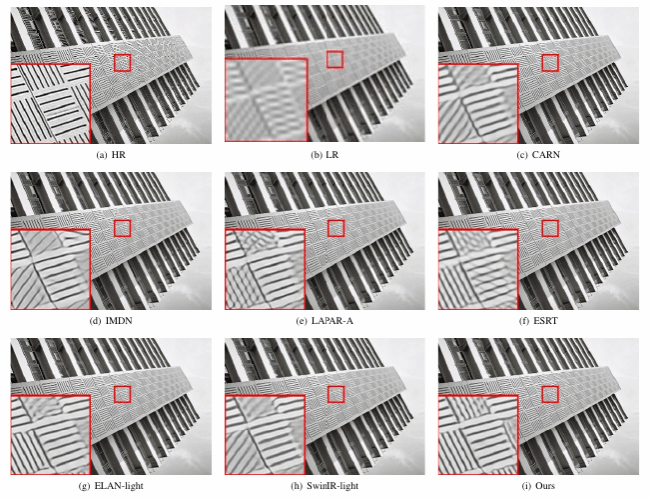 (a) HR

(b) LR

(c) CARN

(d) IMDN

(e) LAPAR-A

(f) ESRT

(g) ELAN-light

(h) SwinIR-light

(i) Ours